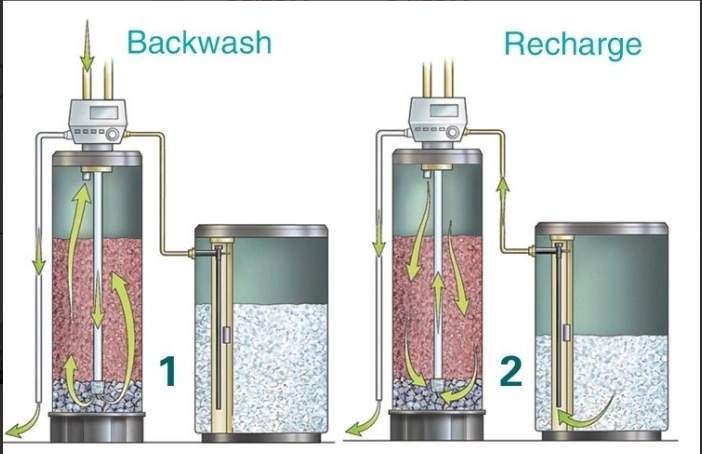 Backwash

1

Recharge

2